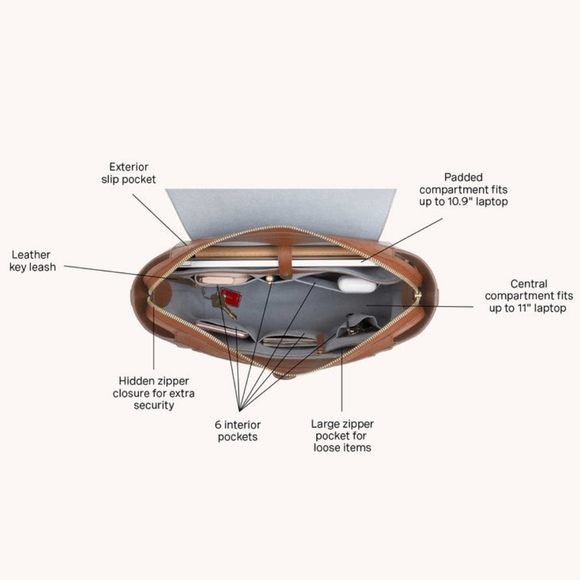 Exterior slip pocket

Padded compartment fits up to 10.9" laptop

Leather key leash

Central compartment fits up to 11" laptop

Hidden zipper closure for extra security

6 interior pockets

Large zipper pocket for loose items